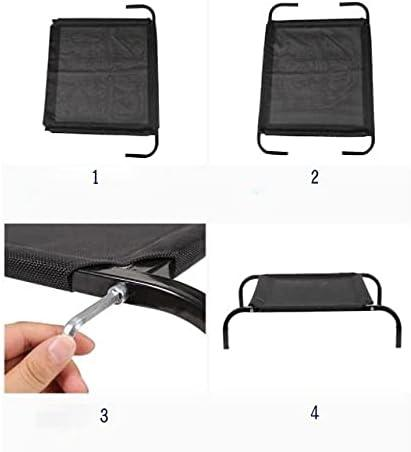 1

2

3

4